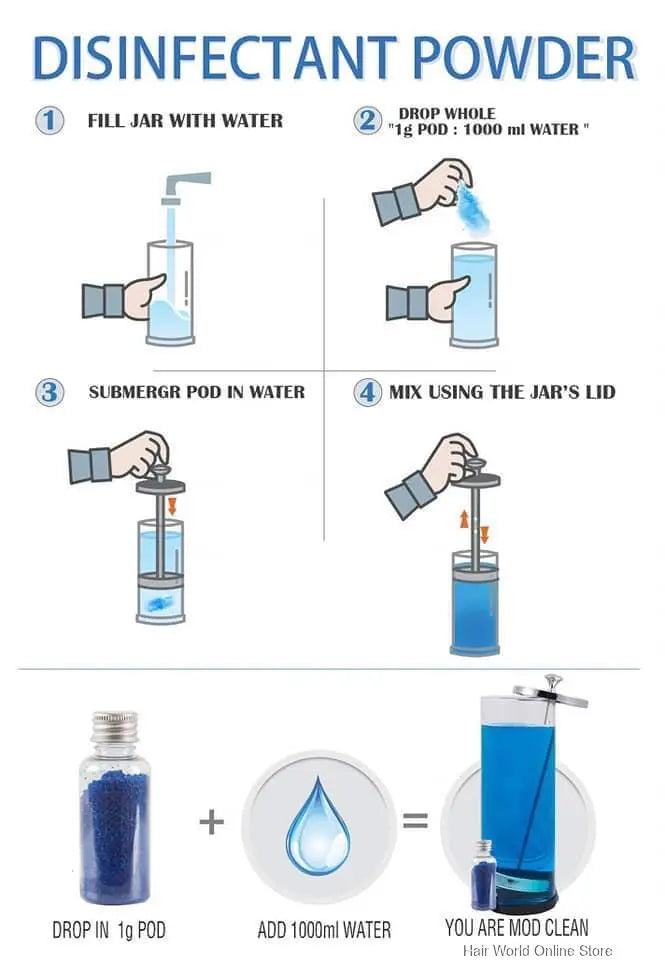 DISINFECTANT POWDER

1 FILL JAR WITH WATER

2 DROP WHOLE "1g POD : 1000 ml WATER "

3 SUBMERGR POD IN WATER

4 MIX USING THE JAR'S LID

+

=

DROP IN 1g POD

ADD 1000ml WATER

YOU ARE MOD CLEAN

Hair World Online Store